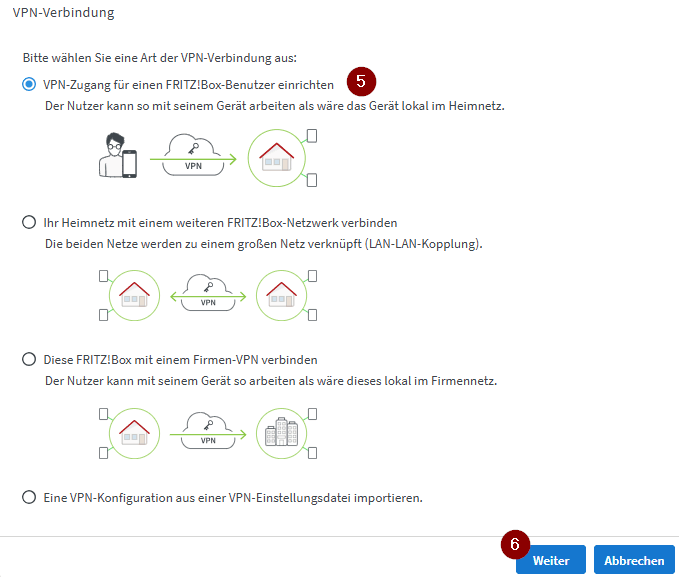 VPN-Verbindung

Bitte wählen Sie eine Art der VPN-Verbindung aus:

VPN-Zugang für einen FRITZ!Box-Benutzer einrichten 5

Der Nutzer kann so mit seinem Gerät arbeiten als wäre das Gerät lokal im Heimnetz.

VPN

Ihr Heimnetz mit einem weiteren FRITZ!Box-Netzwerk verbinden

Die beiden Netze werden zu einem großen Netz verknüpft (LAN-LAN-Kopplung).

VPN

Diese FRITZ!Box mit einem Firmen-VPN verbinden

Der Nutzer kann mit seinem Gerät so arbeiten als wäre dieses lokal im Firmennetz.

VPN

Eine VPN-Konfiguration aus einer VPN-Einstellungsdatei importieren.

6

Weiter

Abbrechen